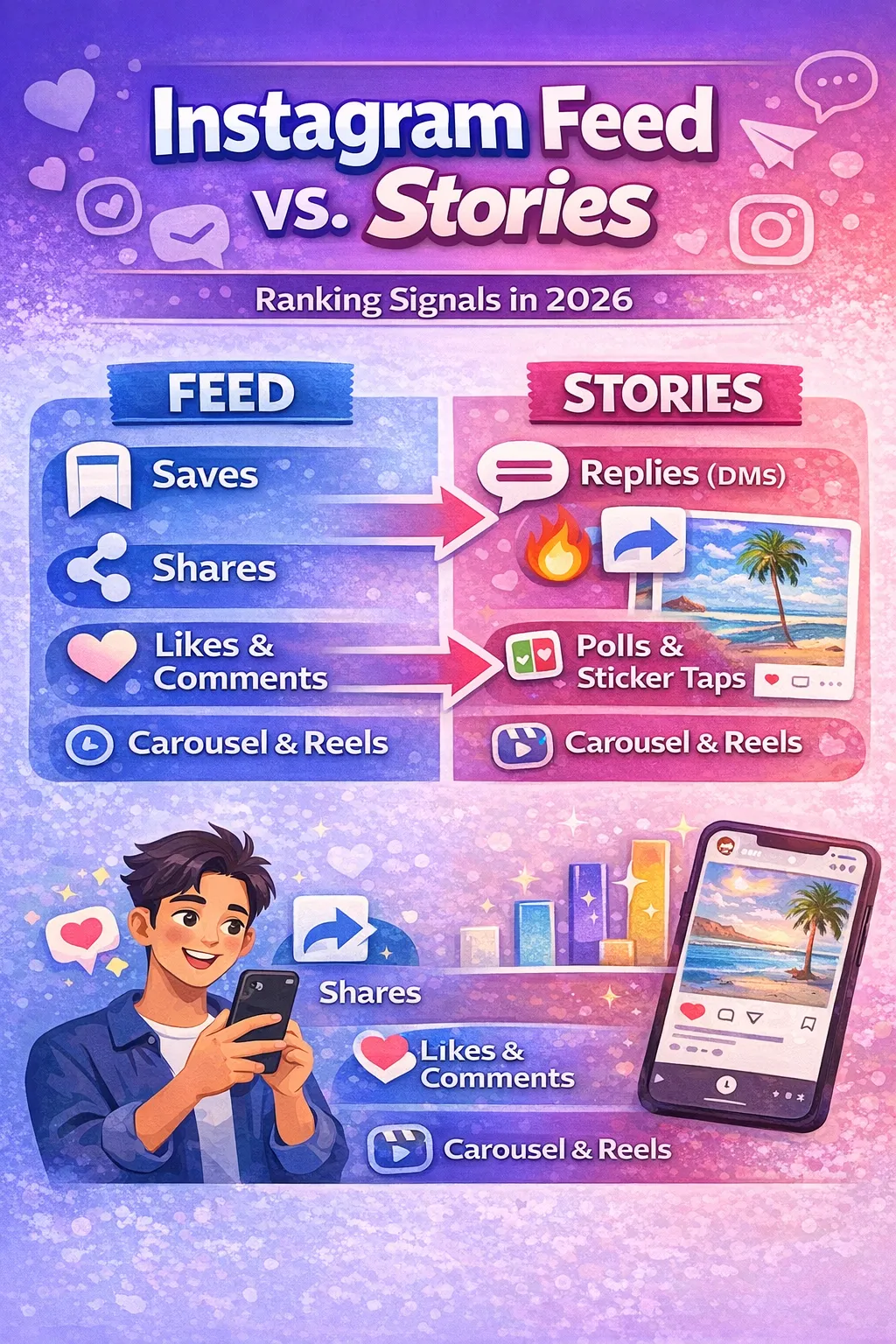 Instagram Feed vs. Stories

Ranking Signals in 2026

FEED

Saves

Shares

Likes & Comments

Carousel & Reels

STORIES

Replies (DMs)

Polls & Sticker Taps

Carousel & Reels

Shares

Likes & Comments

Carousel & Reels